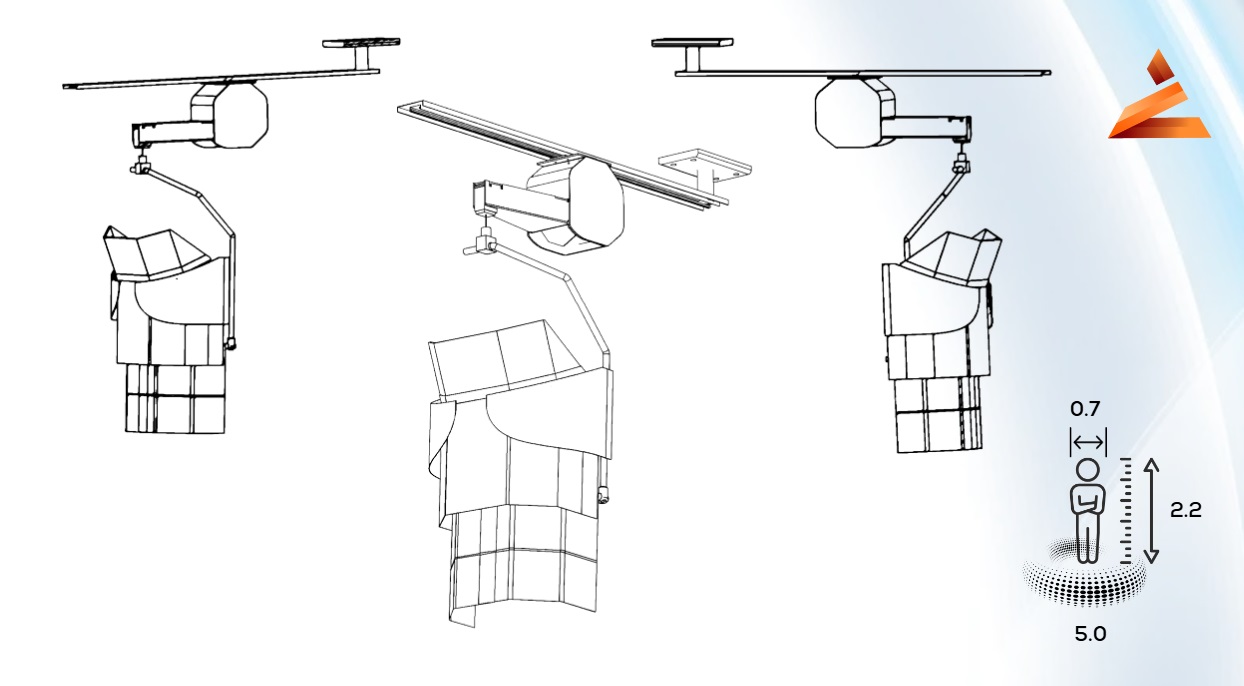 0.7

2.2

5.0